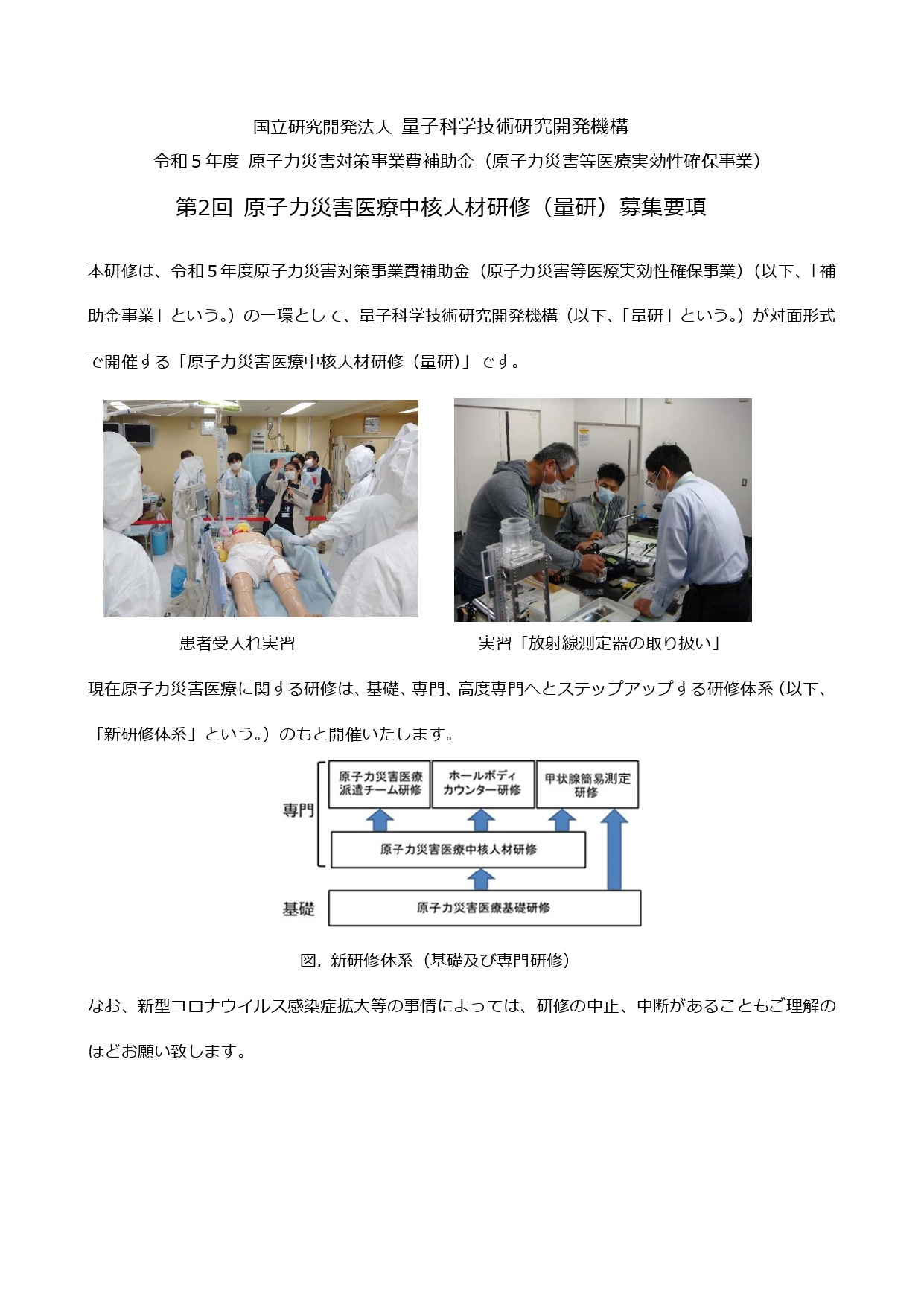 国立研究開発法人 量子科学技術研究開発機構

令和５年度 原子力災害対策事業費補助金（原子力災害等医療実効性確保事業）

第2回 原子力災害医療中核人材研修（量研）募集要項

本研修は、令和５年度原子力災害対策事業費補助金（原子力災害等医療実効性確保事業）（以下、「補助金事業」という。）の一環として、量子科学技術研究開発機構（以下、「量研」という。）が対面形式で開催する「原子力災害医療中核人材研修（量研）」です。

患者受入れ実習

実習「放射線測定器の取り扱い」

現在原子力災害医療に関する研修は、基礎、専門、高度専門へとステップアップする研修体系（以下、「新研修体系」という。）のもと開催いたします。

専門

原子力災害医療派遣チーム研修

ホールボディカウンター研修

甲状腺簡易測定研修

原子力災害医療中核人材研修

基礎

原子力災害医療基礎研修

図．新研修体系（基礎及び専門研修）

なお、新型コロナウイルス感染症拡大等の事情によっては、研修の中止、中断があることもご理解のほどお願い致します。